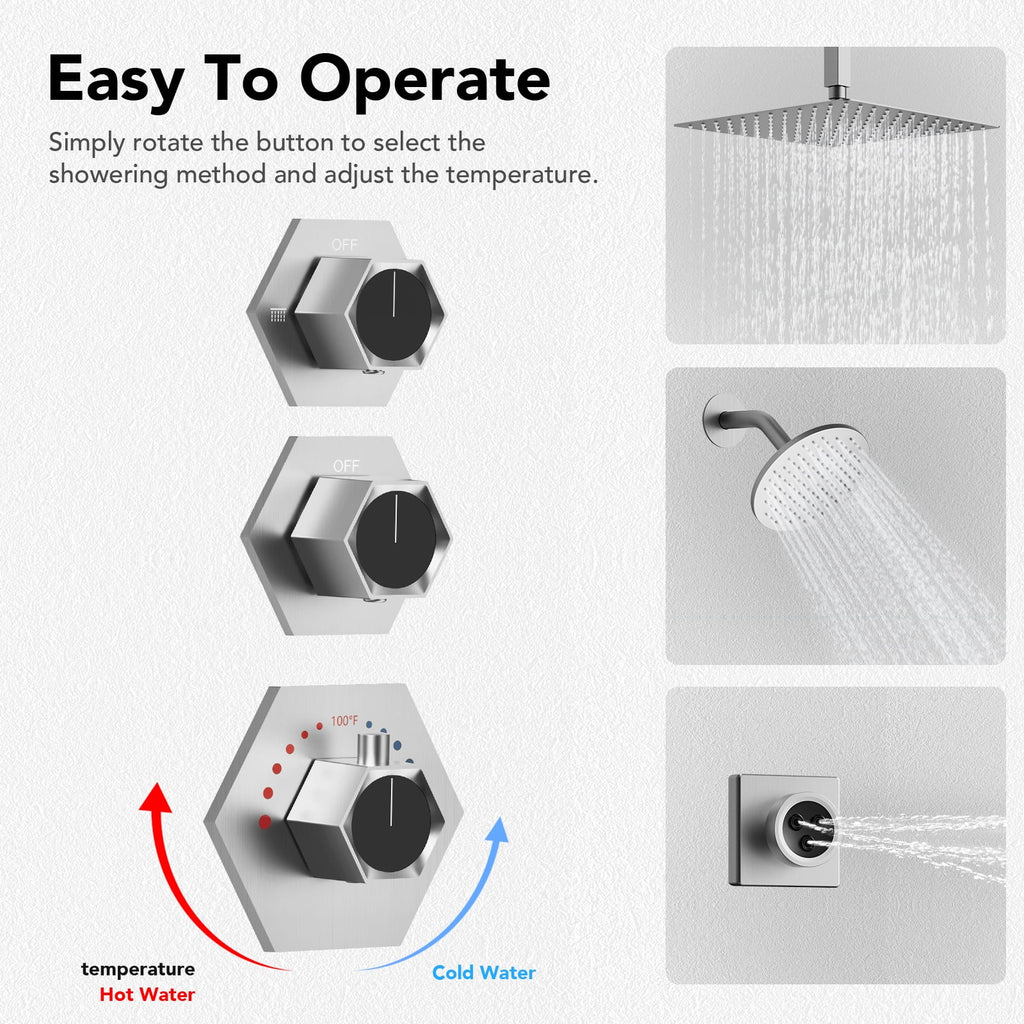 Easy To Operate

Simply rotate the button to select the showering method and adjust the temperature.

OFF

OFF

100°F

temperature
Hot Water

Cold Water